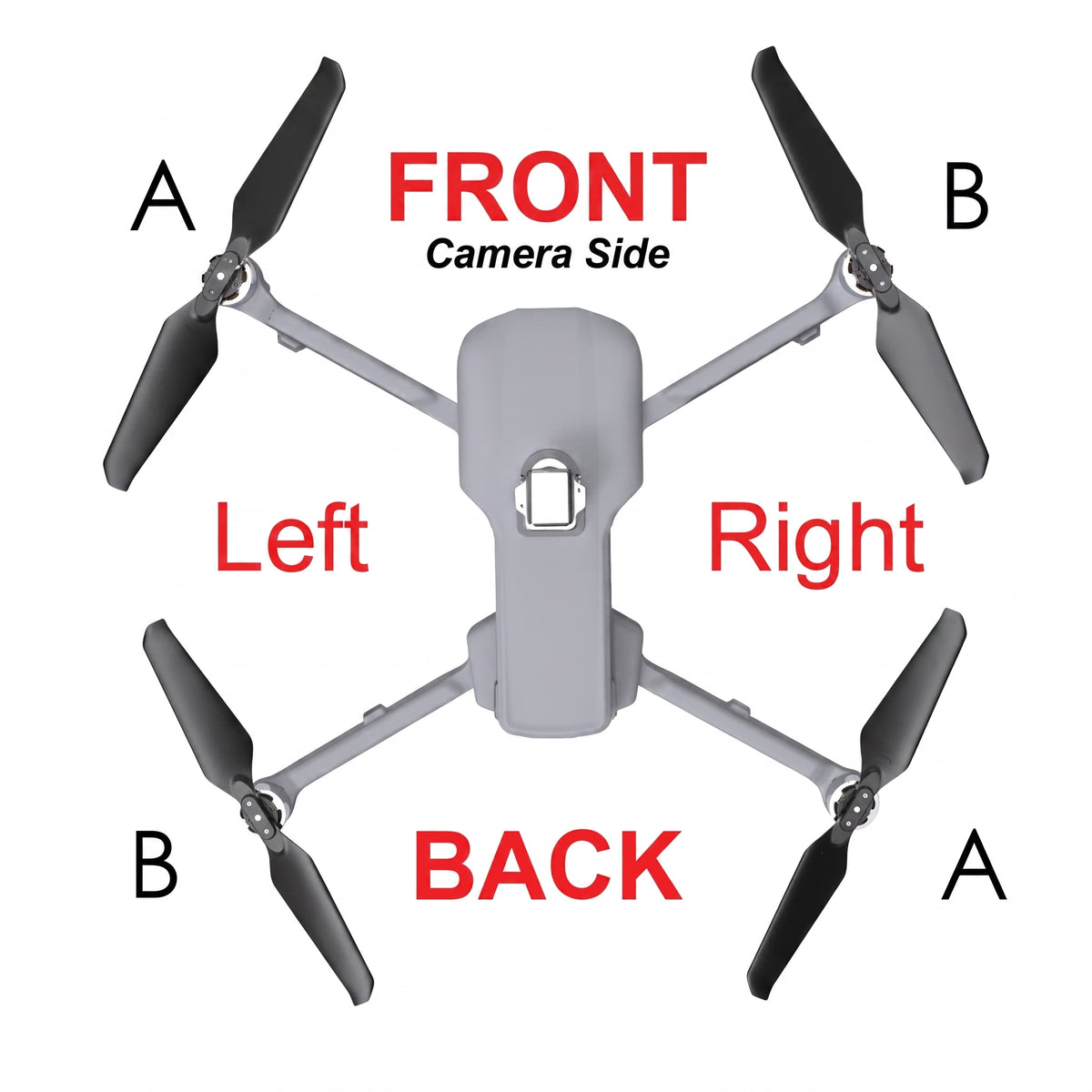 A

FRONT
Camera Side

B

Left

Right

B

BACK

A